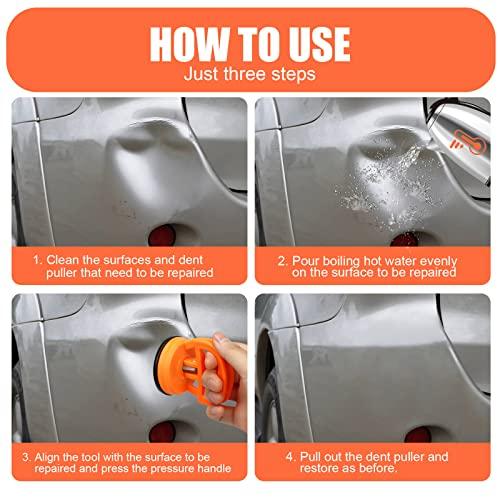 HOW TO USE
Just three steps

1. Clean the surfaces and dent puller that need to be repaired

2. Pour boiling hot water evenly on the surface to be repaired

3. Align the tool with the surface to be repaired and press the pressure handle

4. Pull out the dent puller and restore as before.