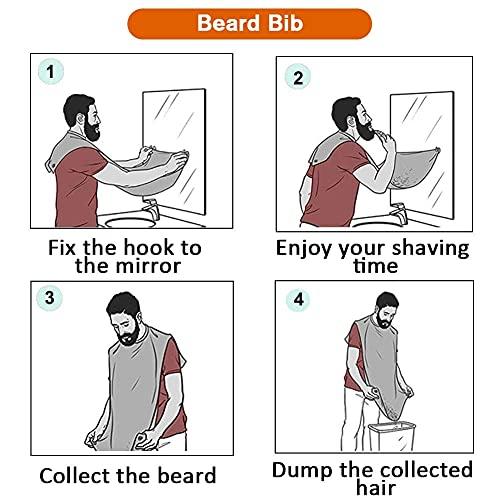 Beard Bib

1

Fix the hook to the mirror

2

Enjoy your shaving time

3

Collect the beard

4

Dump the collected hair