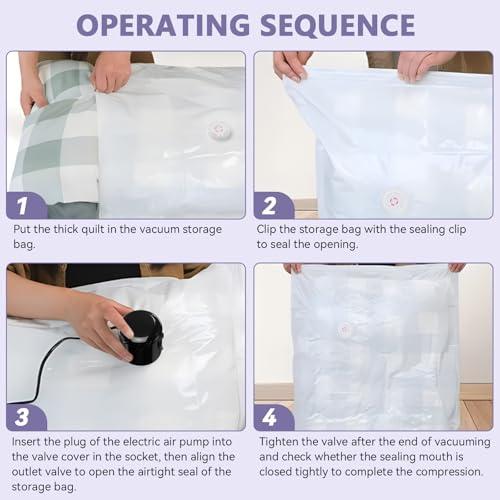 OPERATING SEQUENCE

1
Put the thick quilt in the vacuum storage bag.

2
Clip the storage bag with the sealing clip to seal the opening.

3
Insert the plug of the electric air pump into the valve cover in the socket, then align the outlet valve to open the airtight seal of the storage bag.

4
Tighten the valve after the end of vacuuming and check whether the sealing mouth is closed tightly to complete the compression.