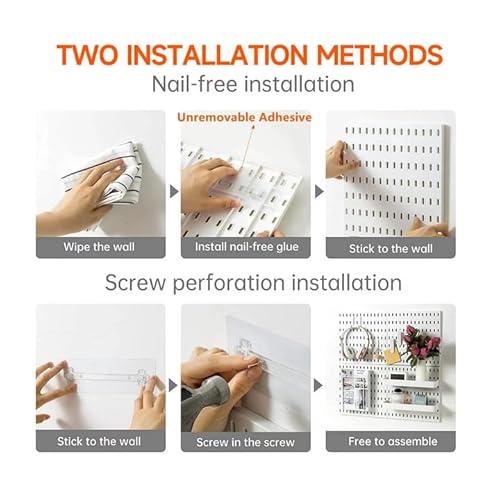 TWO INSTALLATION METHODS

Nail-free installation

Unremovable Adhesive

Wipe the wall

Install nail-free glue

Stick to the wall

Screw perforation installation

Stick to the wall

Screw in the screw

Free to assemble