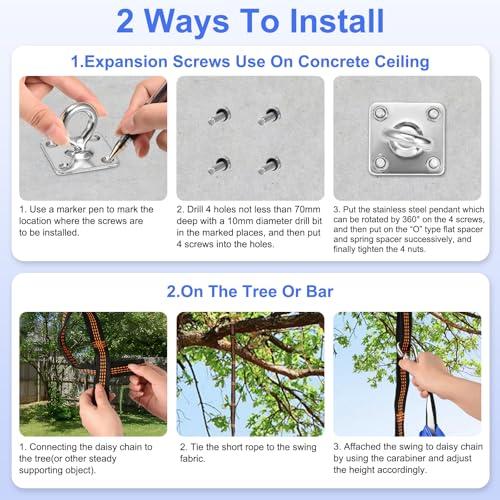 2 Ways To Install

1.Expansion Screws Use On Concrete Ceiling

1. Use a marker pen to mark the location where the screws are to be installed.

2. Drill 4 holes not less than 70mm deep with a 10mm diameter drill bit in the marked places, and then put 4 screws into the holes.

3. Put the stainless steel pendant which can be rotated by 360° on the 4 screws, and then put on the "O" type flat spacer and spring spacer successively, and finally tighten the 4 nuts.

2.On The Tree Or Bar

1. Connecting the daisy chain to the tree(or other steady supporting object).

2. Tie the short rope to the swing fabric.

3. Affached the swing to daisy chain by using the carabiner and adjust the height accordingly.