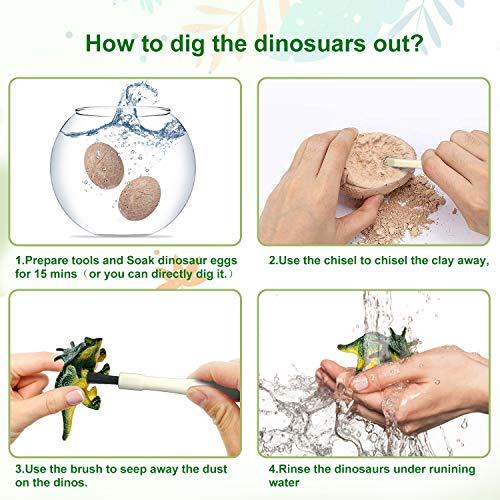 How to dig the dinosuars out?

1.Prepare tools and Soak dinosaur eggs for 15 mins（or you can directly dig it.）

2.Use the chisel to chisel the clay away,

3.Use the brush to seep away the dust on the dinos.

4.Rinse the dinosaurs under runining water