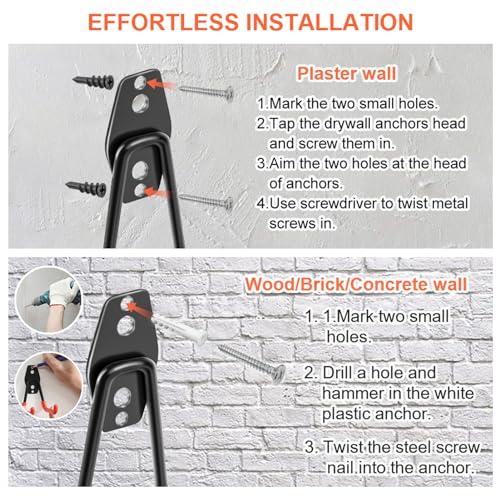 EFFORTLESS INSTALLATION

Plaster wall

1.Mark the two small holes.
2.Tap the drywall anchors head and screw them in.
3.Aim the two holes at the head of anchors.
4.Use screwdriver to twist metal screws in.

Wood/Brick/Concrete wall

1. 1.Mark two small holes.

2. Drill a hole and hammer in the white plastic anchor.

3. Twist the steel screw nail into the anchor.