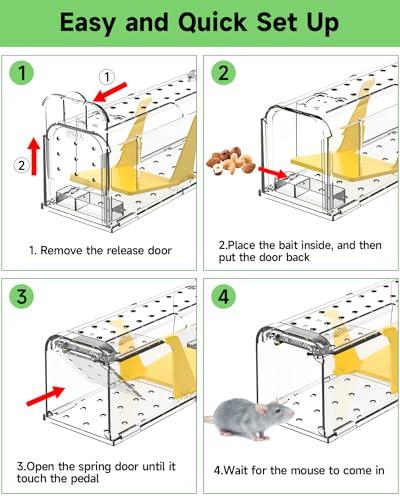 Easy and Quick Set Up

1

1

2

1. Remove the release door

2

2.Place the bait inside, and then put the door back

3

3.Open the spring door until it touch the pedal

4

4.Wait for the mouse to come in